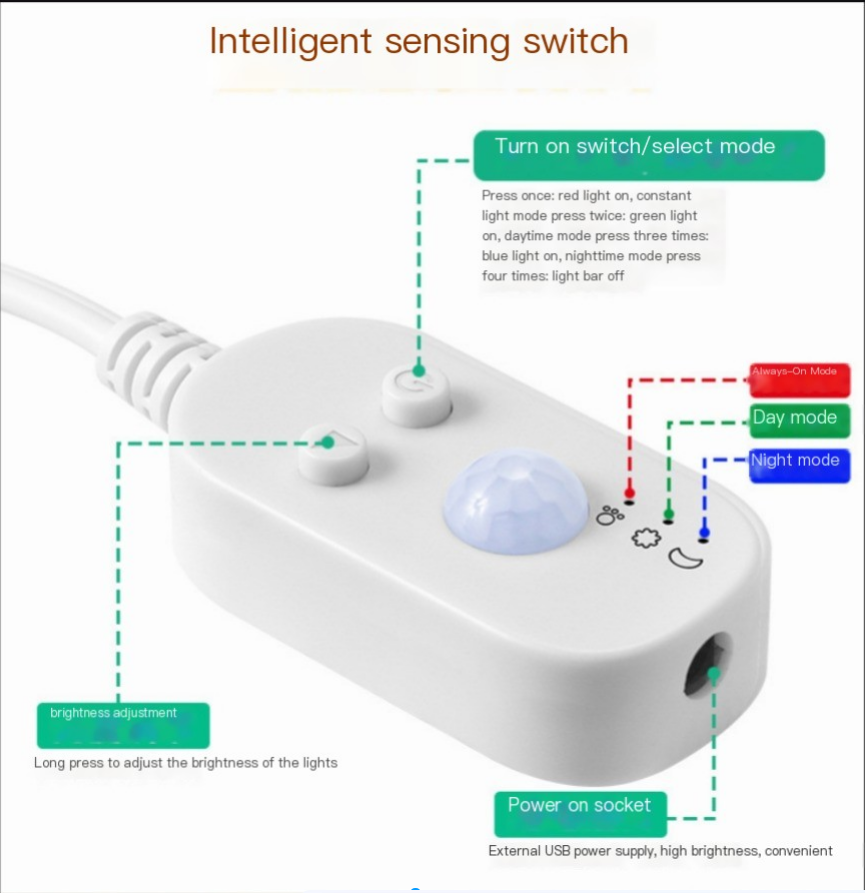 Intelligent sensing switch

Turn on switch/select mode

Press once: red light on, constant light mode press twice: green light on, daytime mode press three times: blue light on, nighttime mode press four times: light bar off

Always-On Mode

Day mode

Night mode

brightness adjustment

Long press to adjust the brightness of the lights

Power on socket

External USB power supply, high brightness, convenient